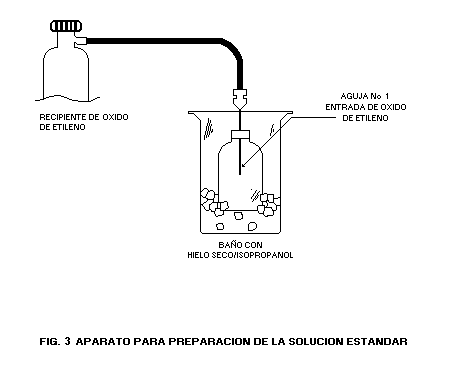 RECIPIENTE DE OXIDO DE ETILENO

AGUJA No 1
ENTRADA DE OXIDO DE ETILENO

BAÑO CON
HIELO SECO/ISOPROPANOL

FIG. 3 APARATO PARA PREPARACION DE LA SOLUCION ESTANDAR